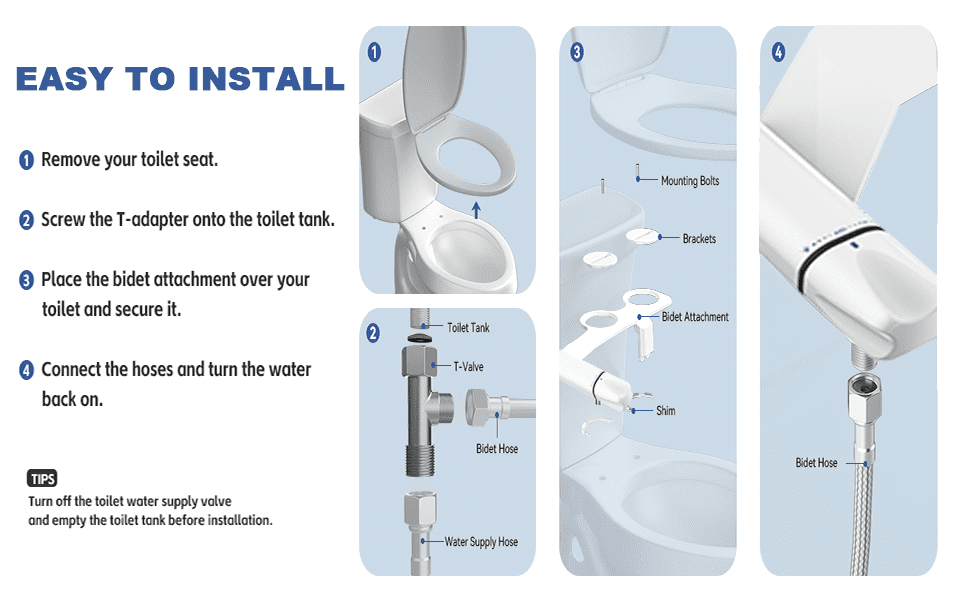 EASY TO INSTALL

1 Remove your toilet seat.

2 Screw the T-adapter onto the toilet tank.

3 Place the bidet attachment over your toilet and secure it.

4 Connect the hoses and turn the water back on.

TIPS
Turn off the toilet water supply valve and empty the toilet tank before installation.

1

2
Toilet Tank
T-Valve
Bidet Hose
Water Supply Hose

3
Mounting Bolts
Brackets
Bidet Attachment
Shim

4
Bidet Hose