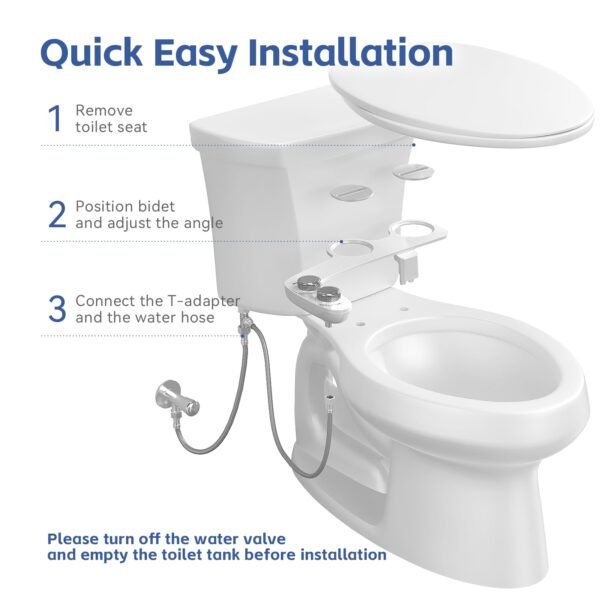 Quick Easy Installation

1 Remove toilet seat

2 Position bidet and adjust the angle

3 Connect the T-adapter and the water hose

Please turn off the water valve and empty the toilet tank before installation