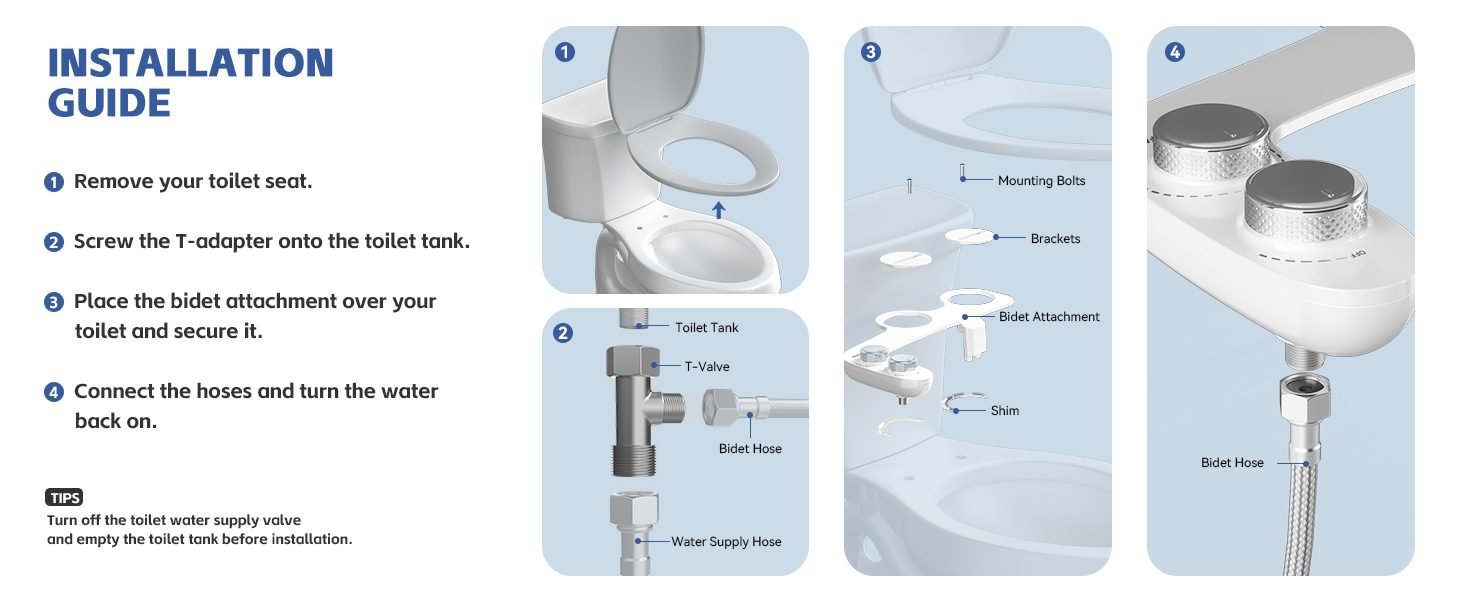 INSTALLATION GUIDE

1 Remove your toilet seat.

2 Screw the T-adapter onto the toilet tank.

3 Place the bidet attachment over your toilet and secure it.

4 Connect the hoses and turn the water back on.

TIPS
Turn off the toilet water supply valve and empty the toilet tank before installation.

1

2
Toilet Tank
T-Valve
Bidet Hose
Water Supply Hose

3
Mounting Bolts
Brackets
Bidet Attachment
Shim

4
OFF
Bidet Hose